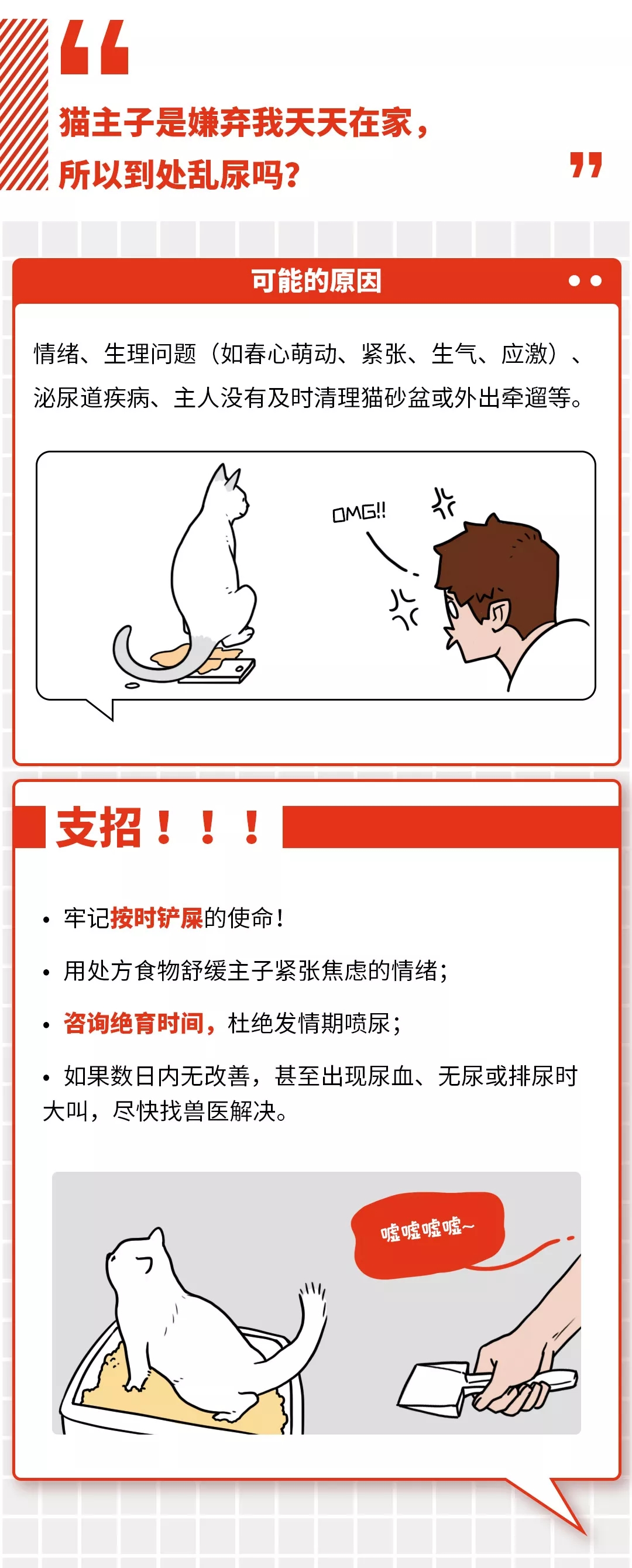 “
猫主子是嫌弃我天天在家，所以到处乱尿吗？
”

可能的原因

情绪、生理问题（如春心萌动、紧张、生气、应激）、泌尿道疾病、主人没有及时清理猫砂盆或外出牵遛等。

OMG!!

支招！！！

• 牢记按时铲屎的使命！

• 用处方食物舒缓主子紧张焦虑的情绪；

• 咨询绝育时间，杜绝发情期喷尿；

• 如果数日内无改善，甚至出现尿血、无尿或排尿时大叫，尽快找兽医解决。

嘘嘘嘘嘘~